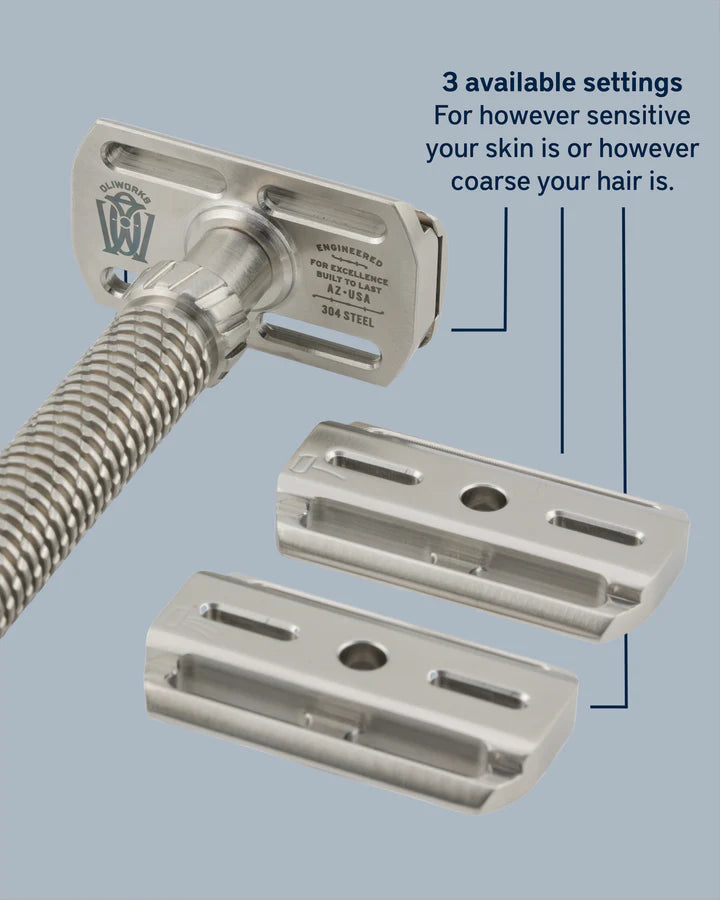 3 available settings
For however sensitive your skin is or however coarse your hair is.

OLIWORKS

ENGINEERED
FOR EXCELLENCE
BUILT TO LAST
AZ·USA
304 STEEL